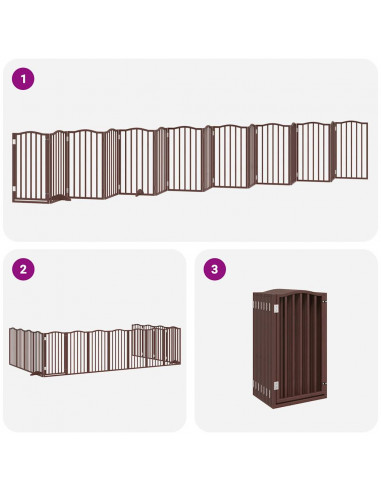 1

2

3