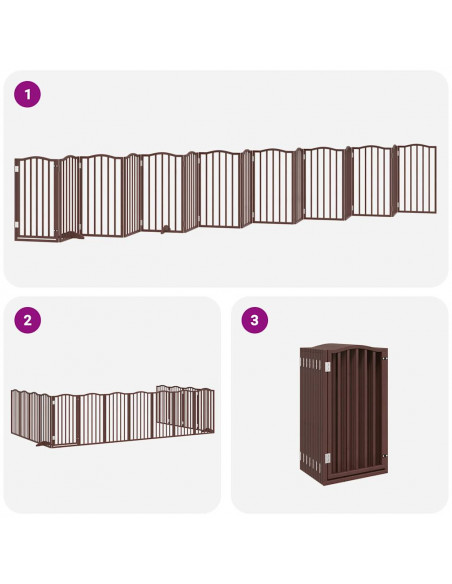 1

2

3