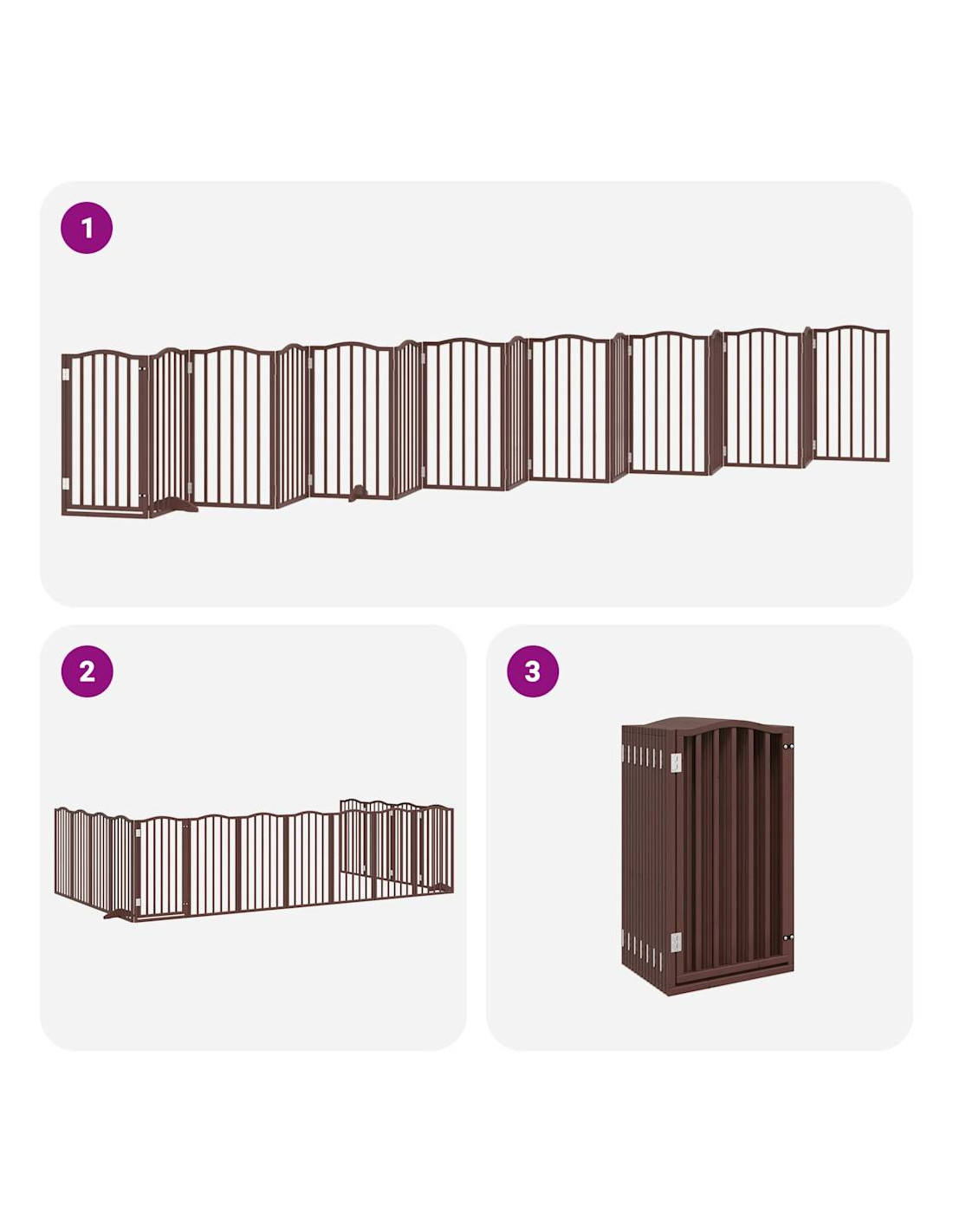 1

2

3