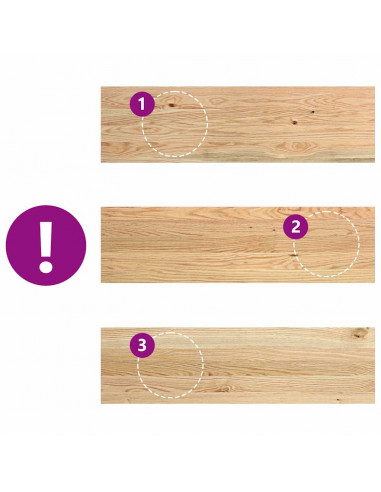 1

!

2

3