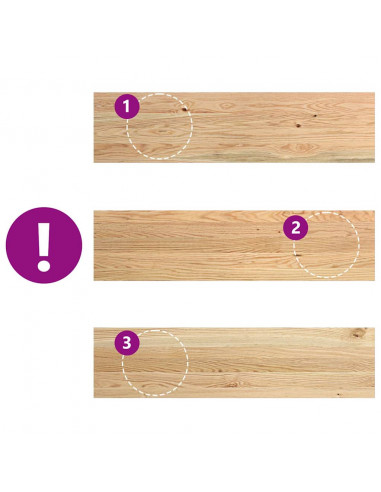 1

!

2

3