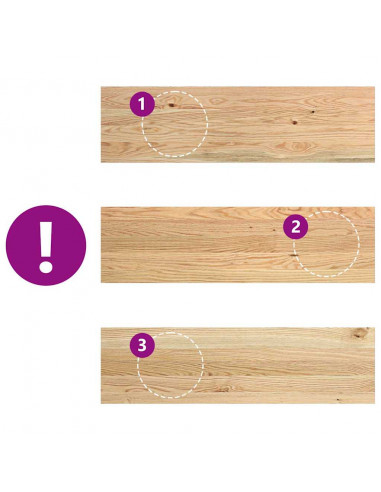 1

!

2

3