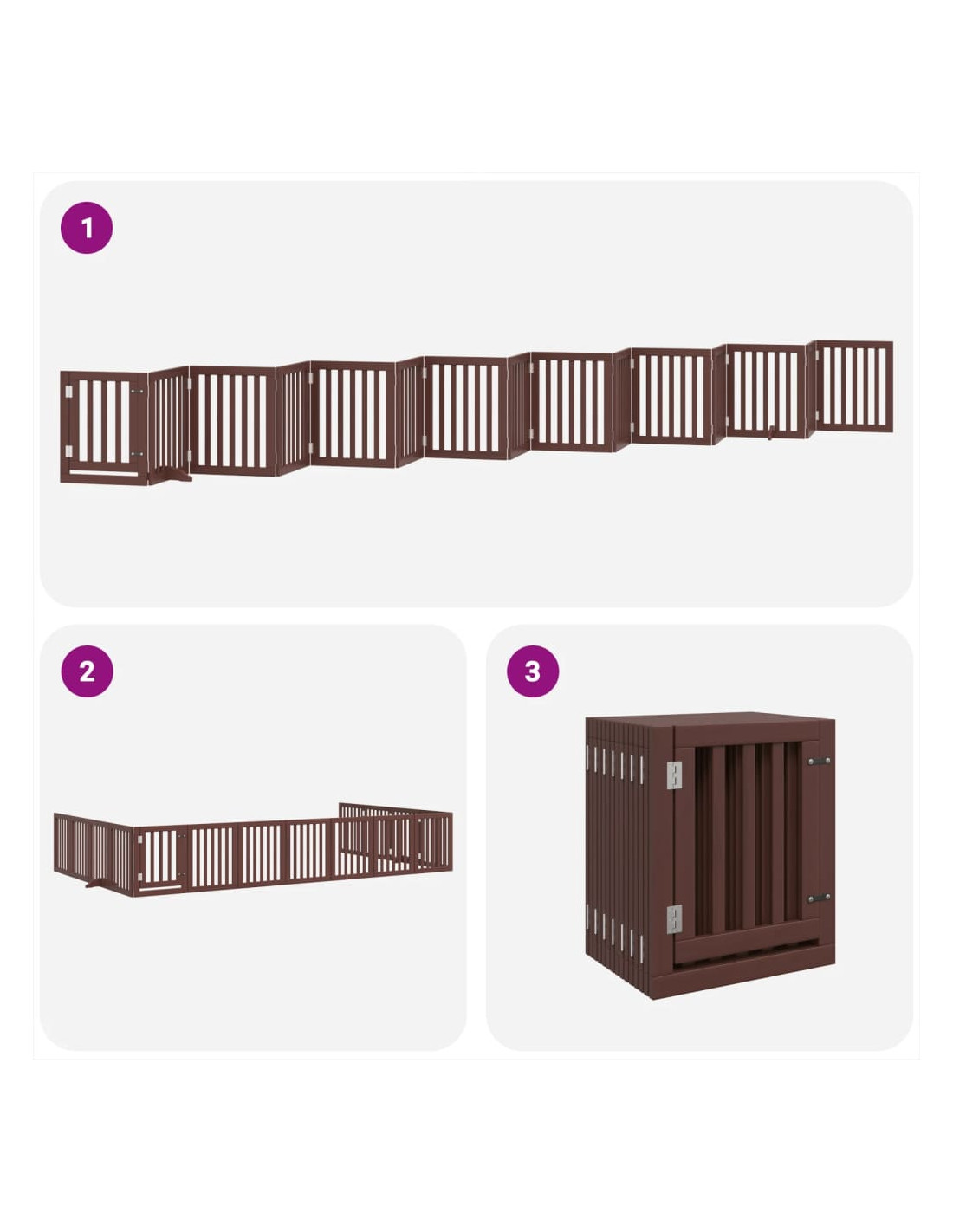 1

2

3