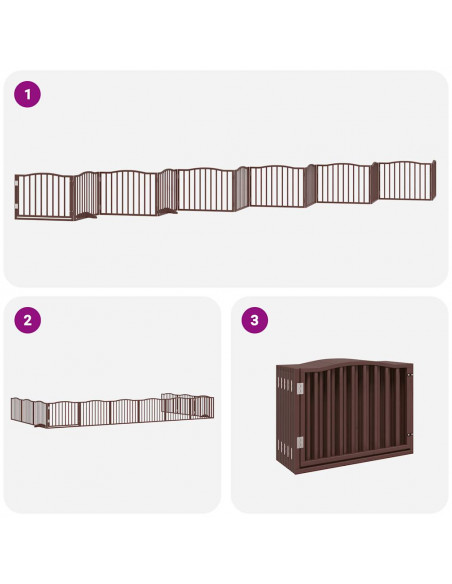 1

2

3