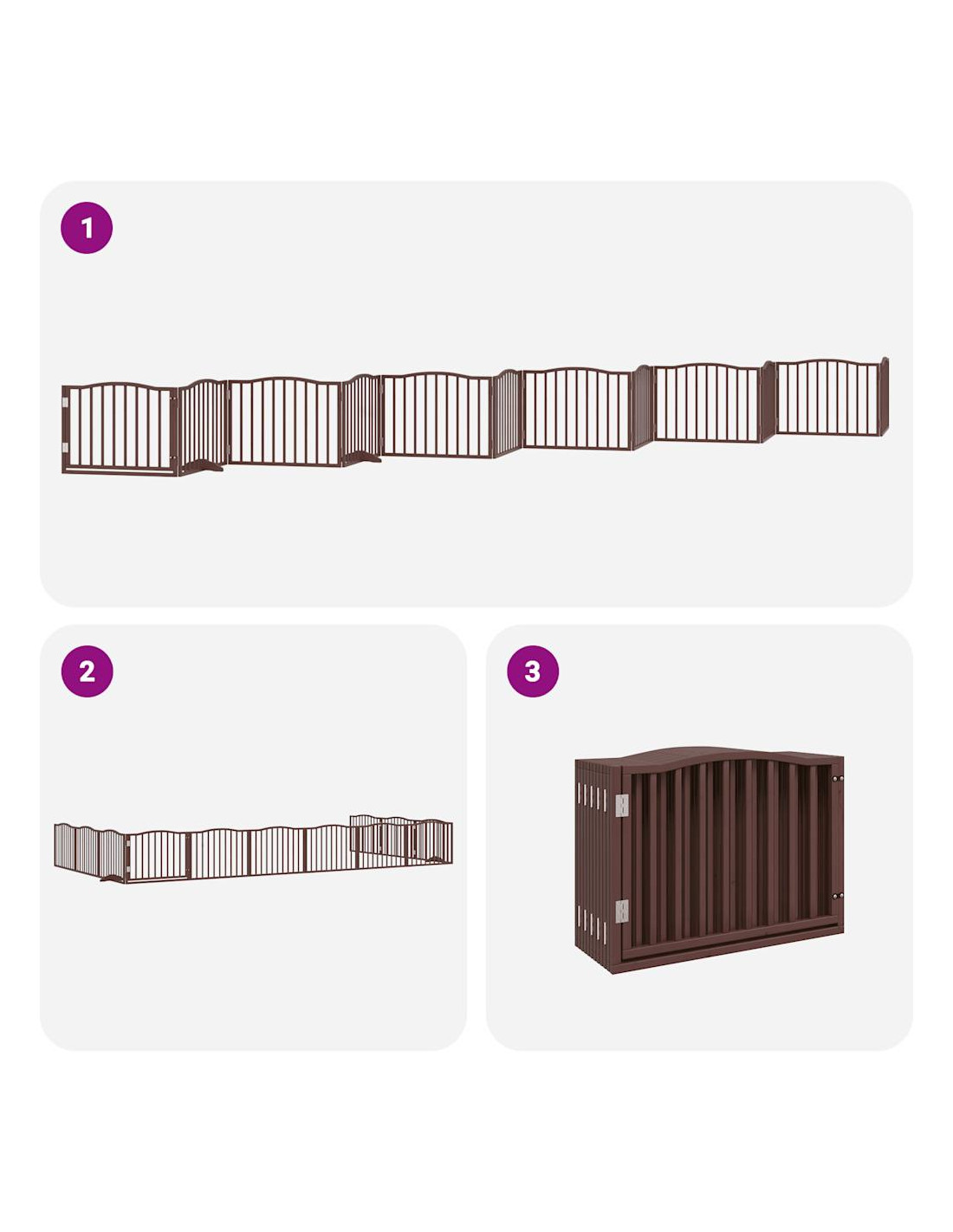 1

2

3