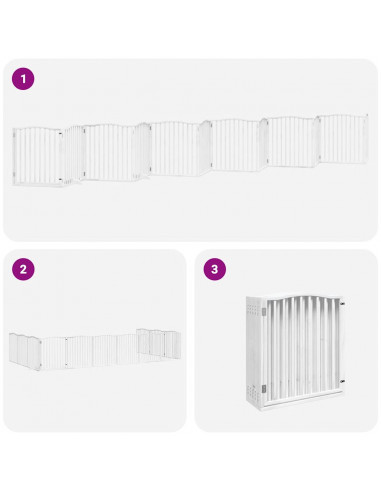 1

2

3