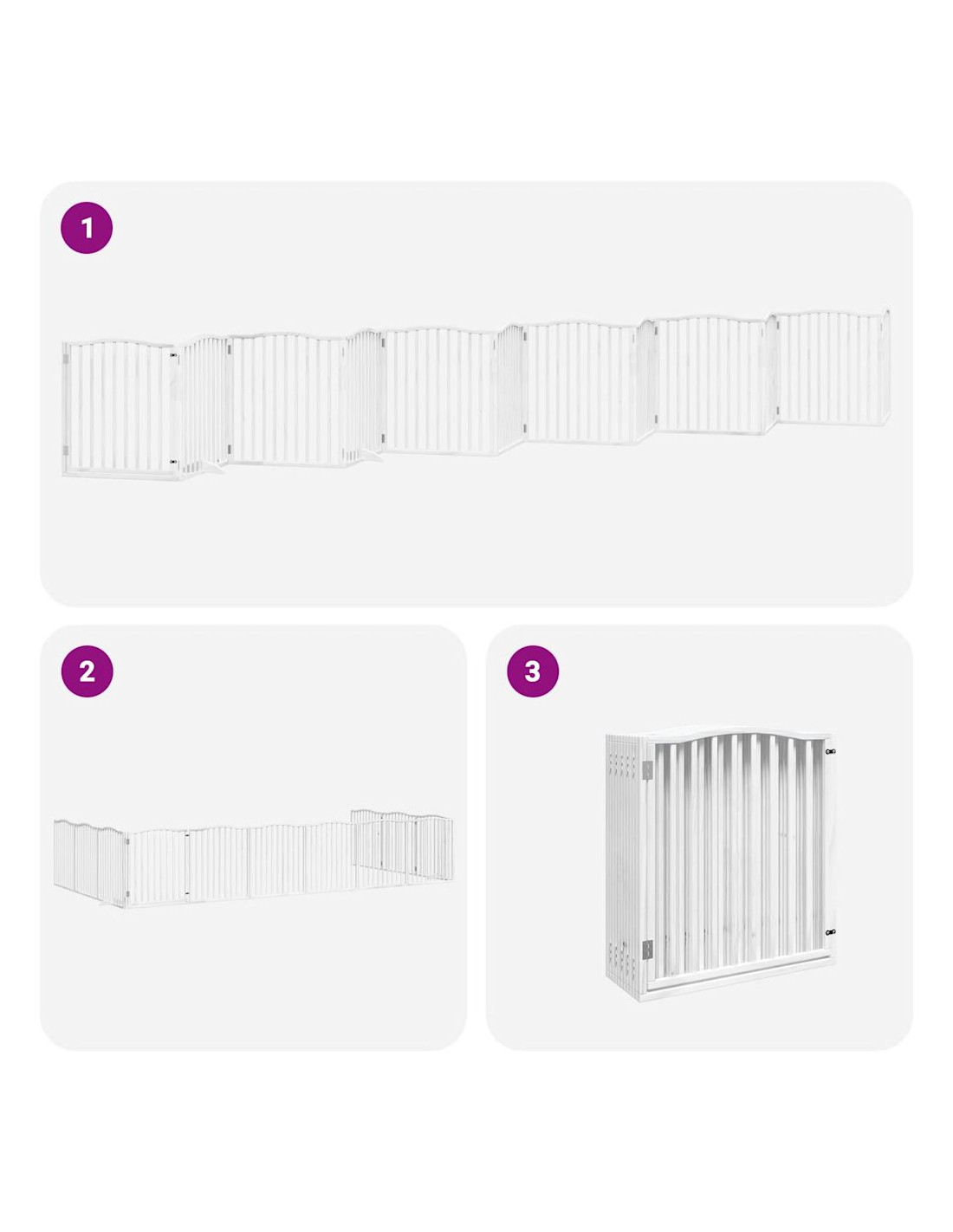 1

2

3