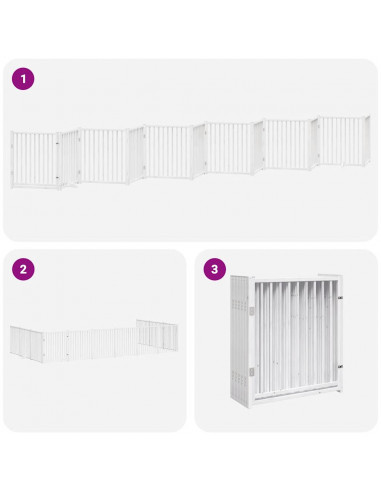 1

2

3