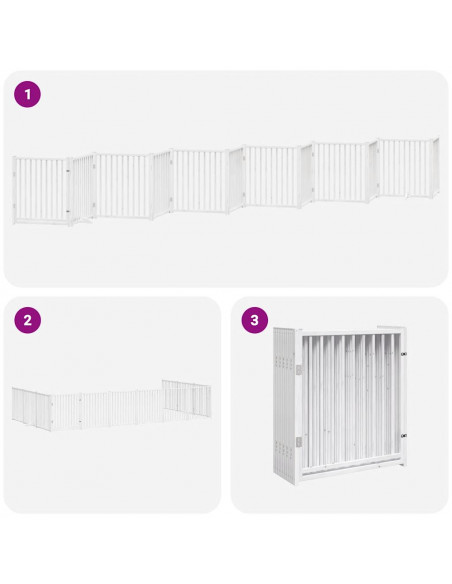 1

2

3