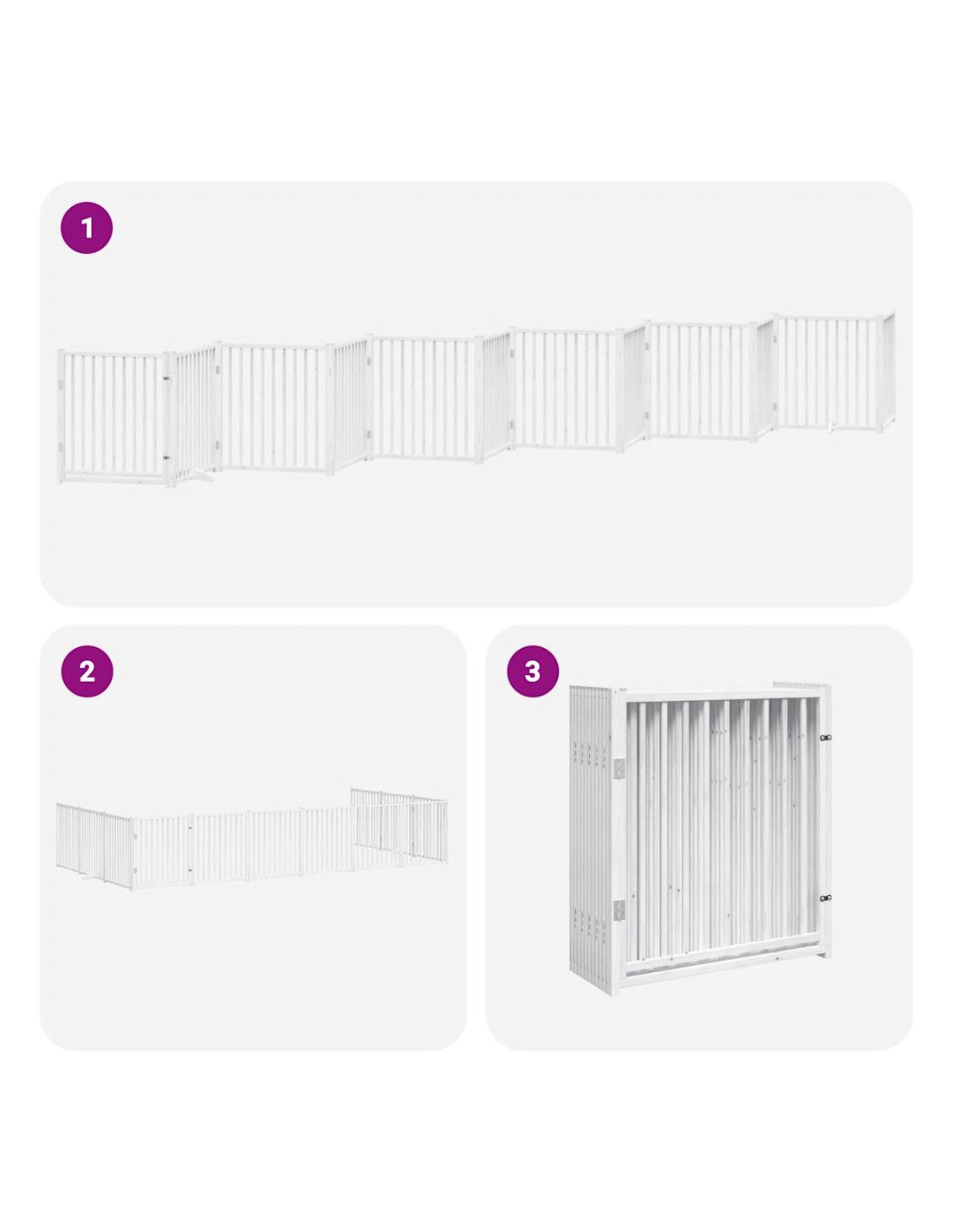 1

2

3