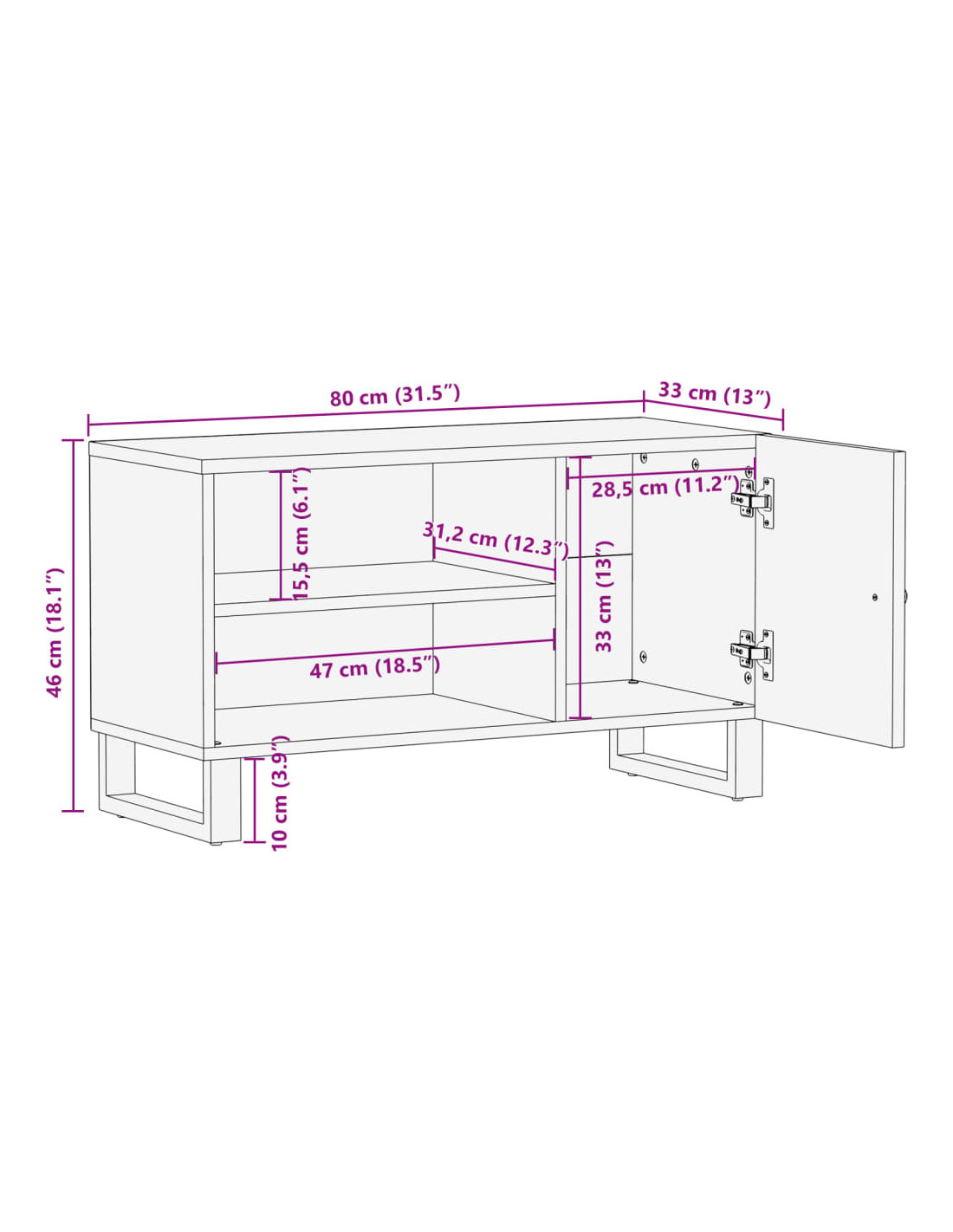 80 cm (31.5″)
33 cm (13″)
46 cm (18.1″)
15,5 cm (6.1″)
31,2 cm (12.3″)
28,5 cm (11.2″)
33 cm (13″)
47 cm (18.5″)
10 cm (3.9″)