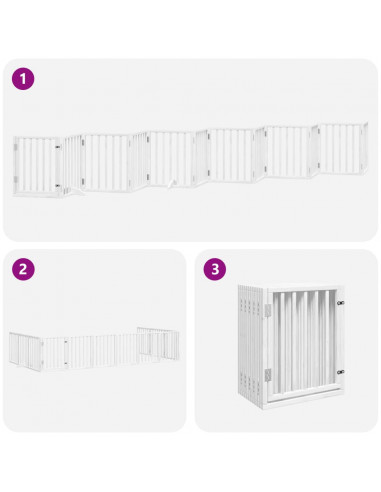 1

2

3