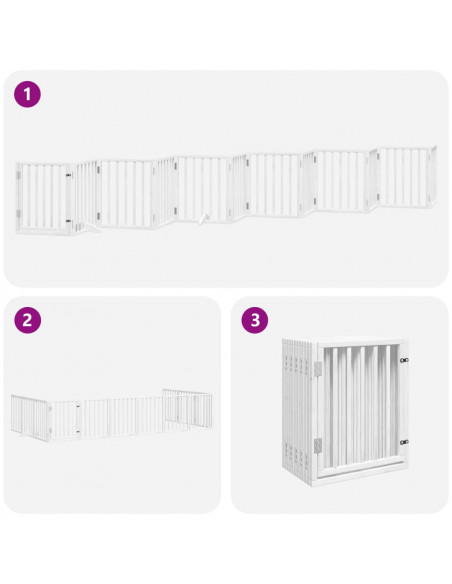 1

2

3