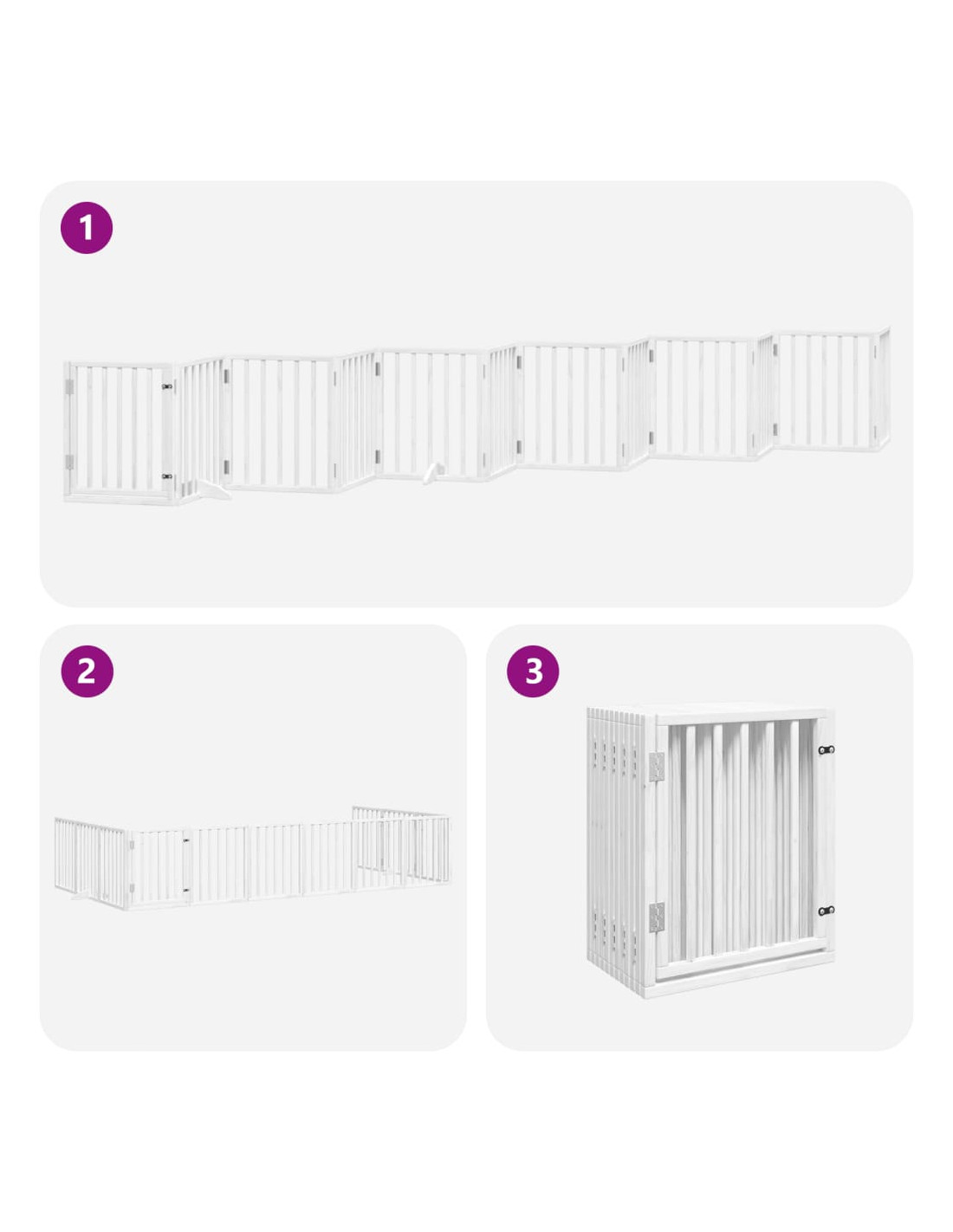 1

2

3