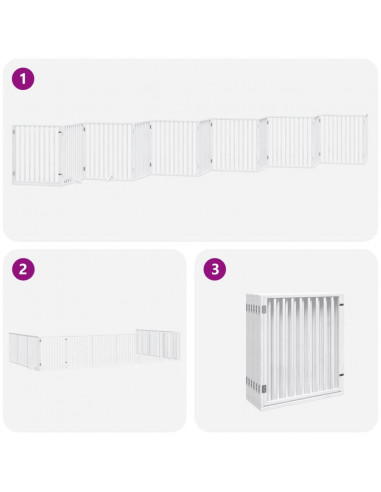 1

2

3