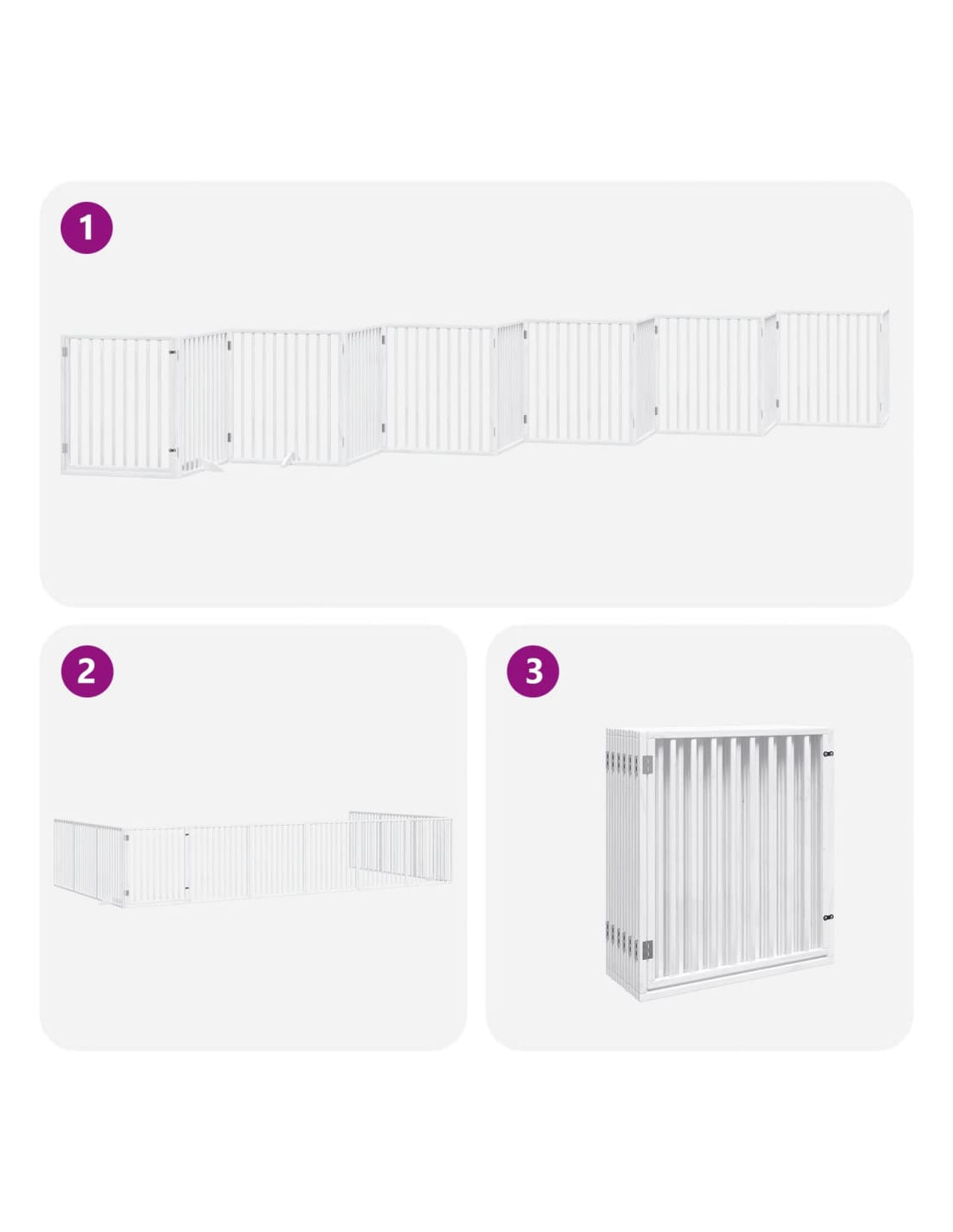 1

2

3