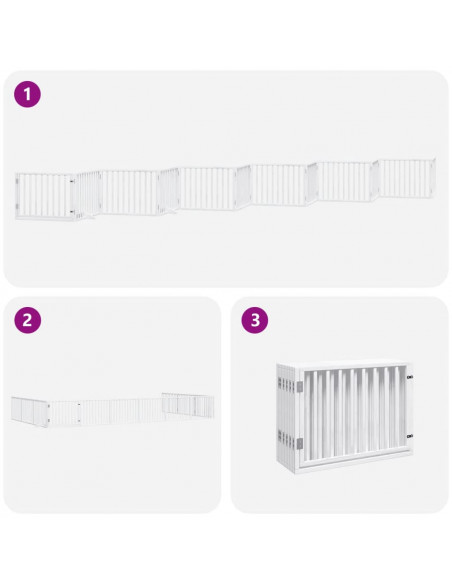 1

2

3