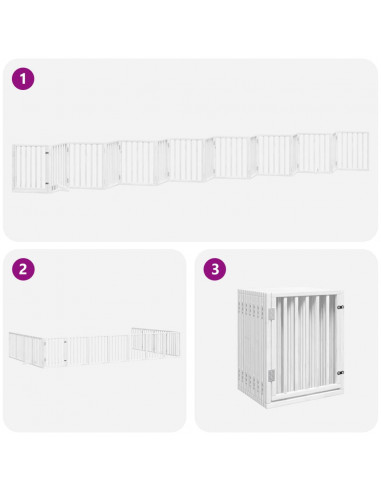 1

2

3