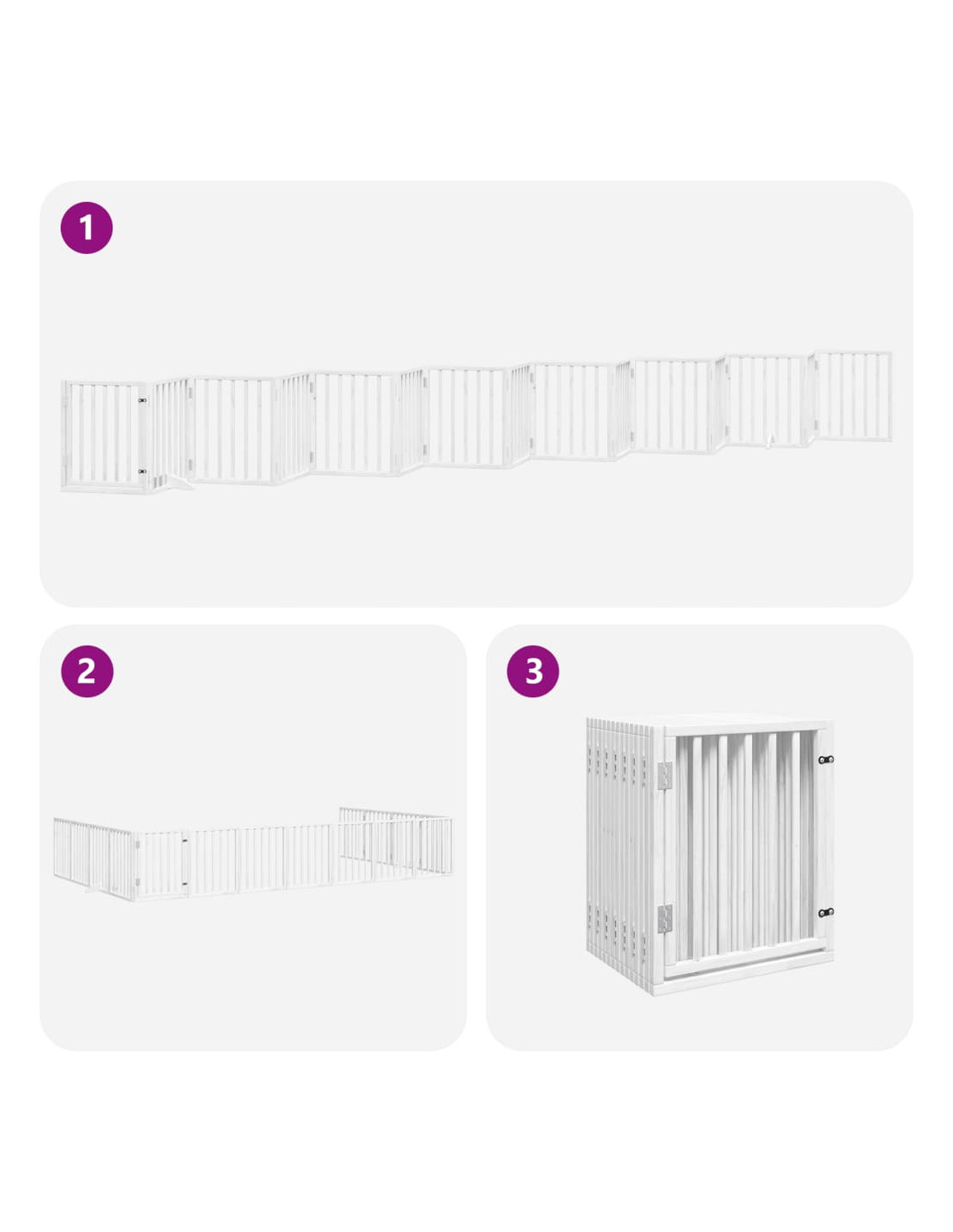 1

2

3