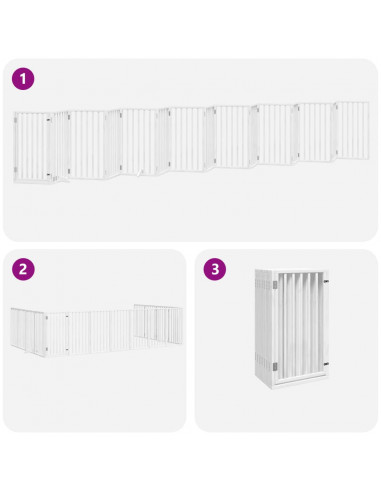 1

2

3