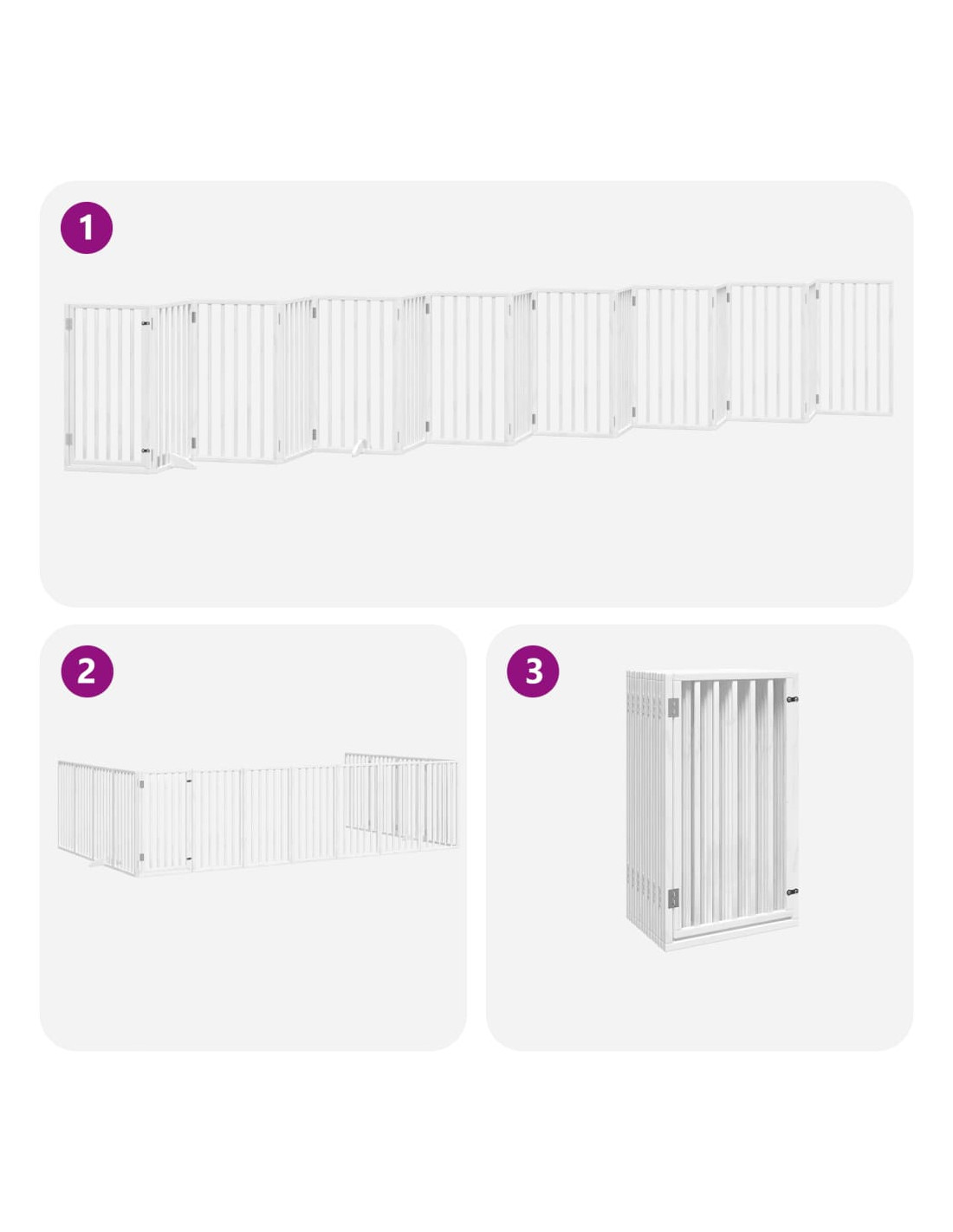 1

2

3