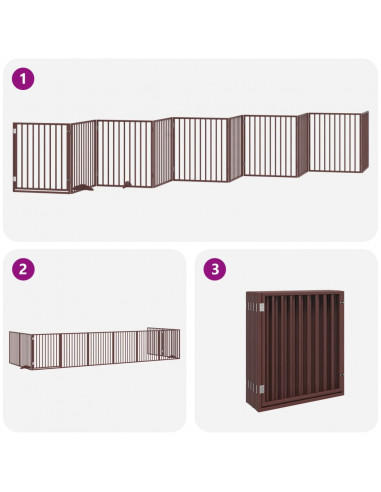 1

2

3