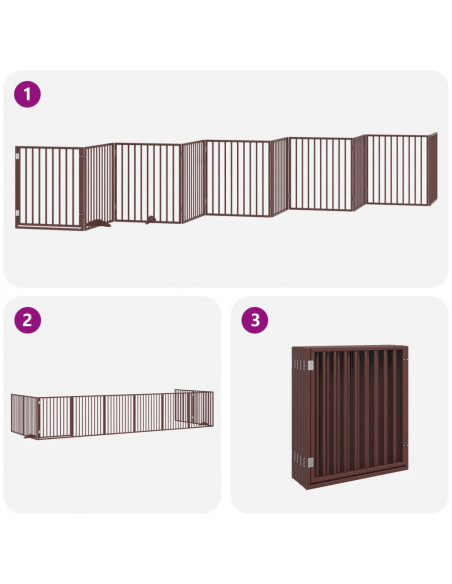 1

2

3