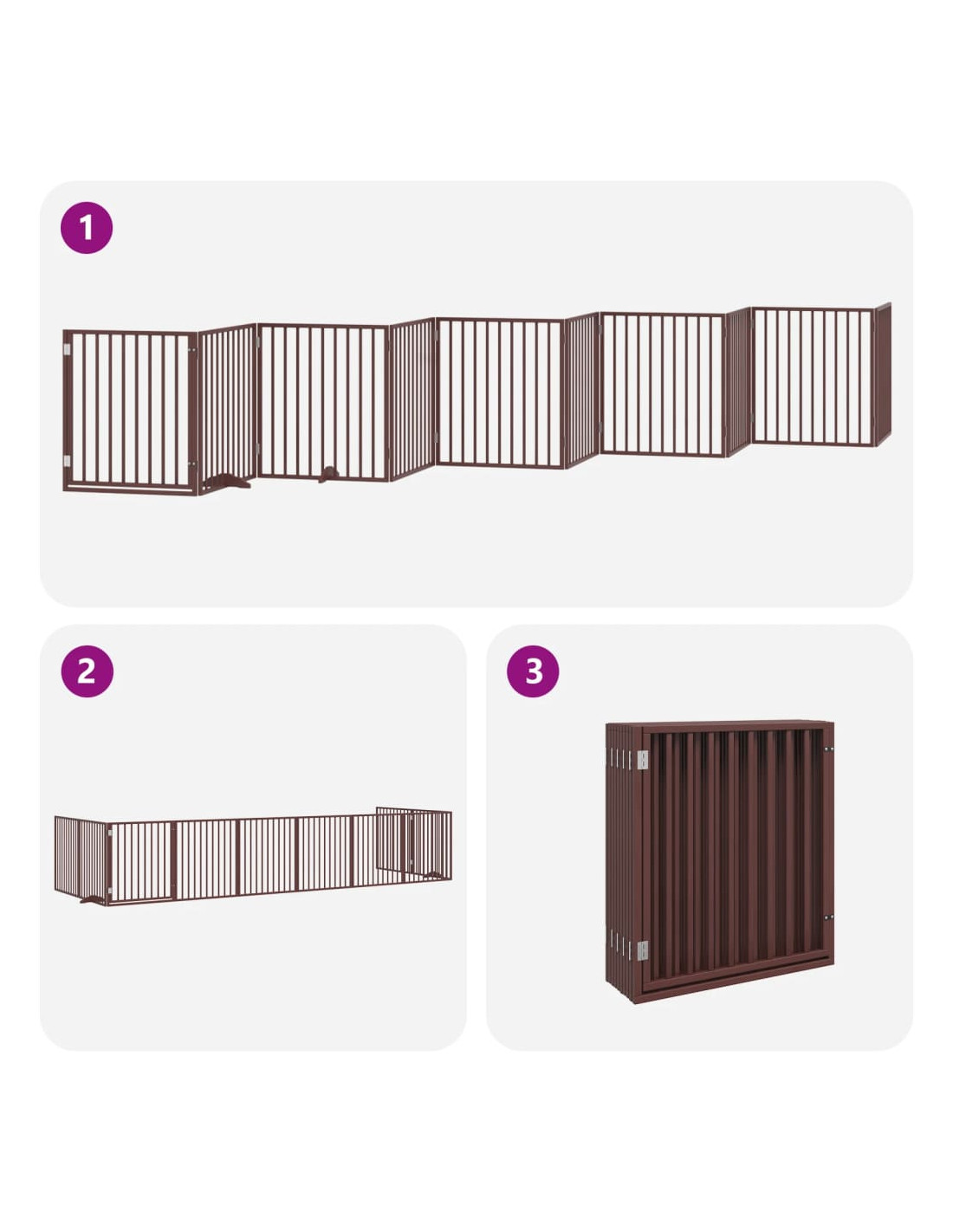 1

2

3