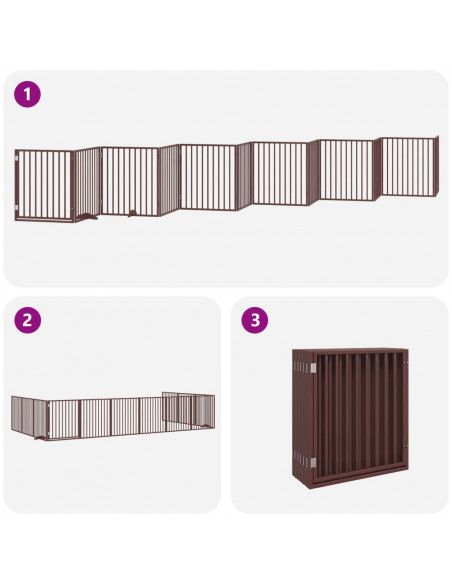 1

2

3