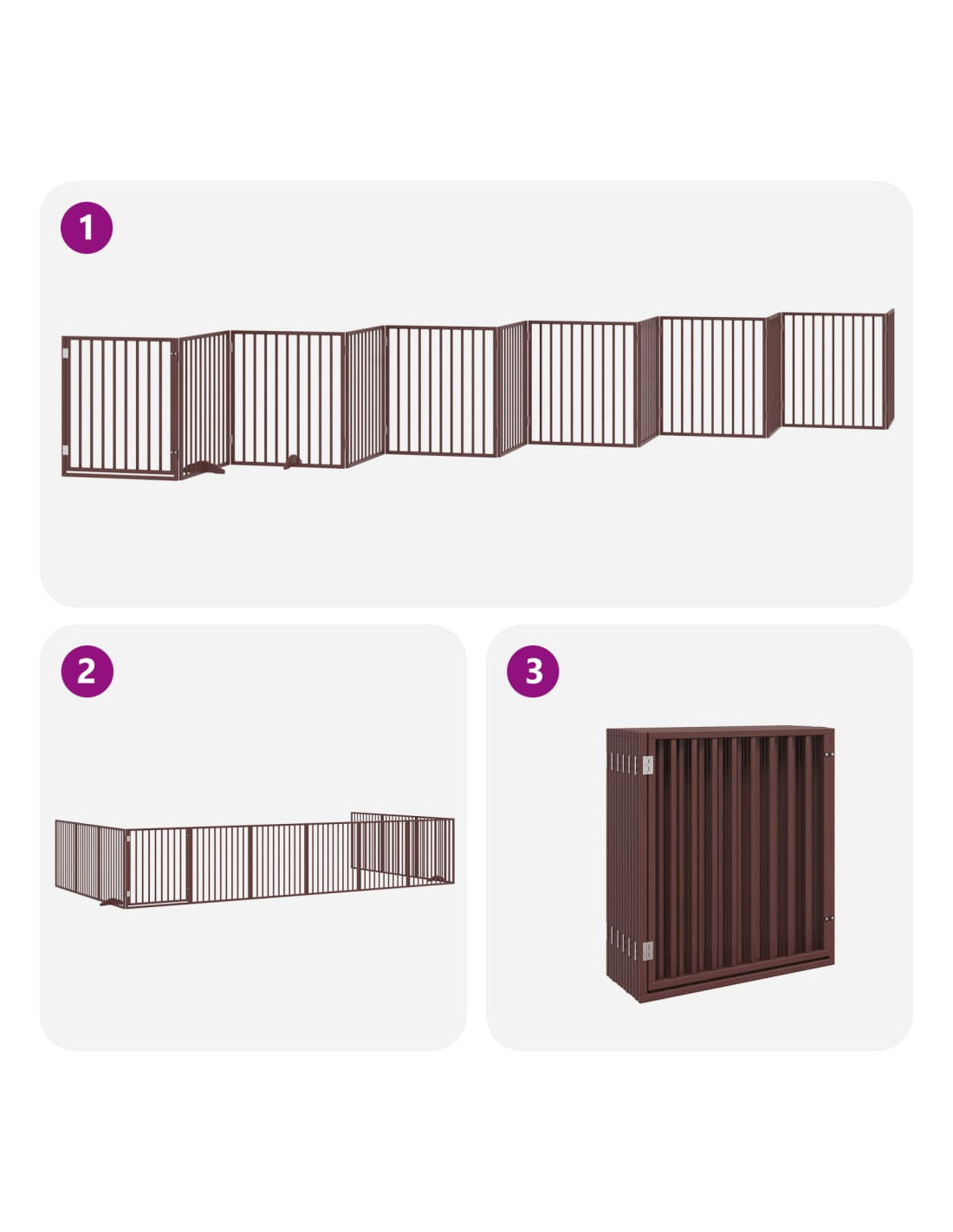 1

2

3