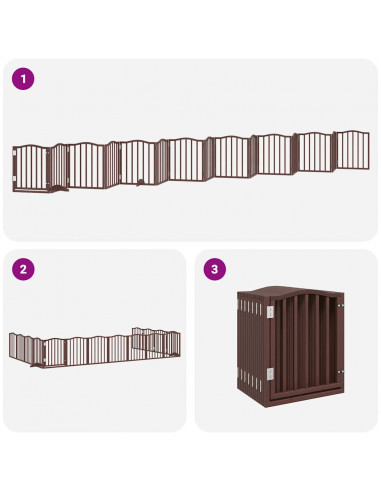 1

2

3