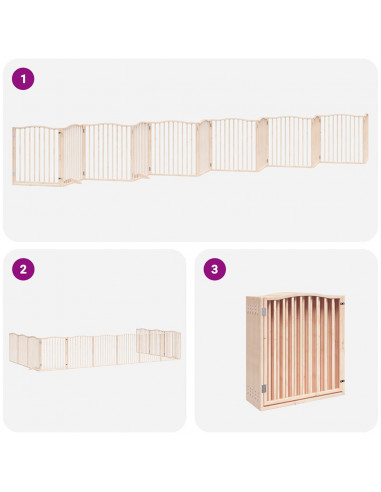 1

2

3