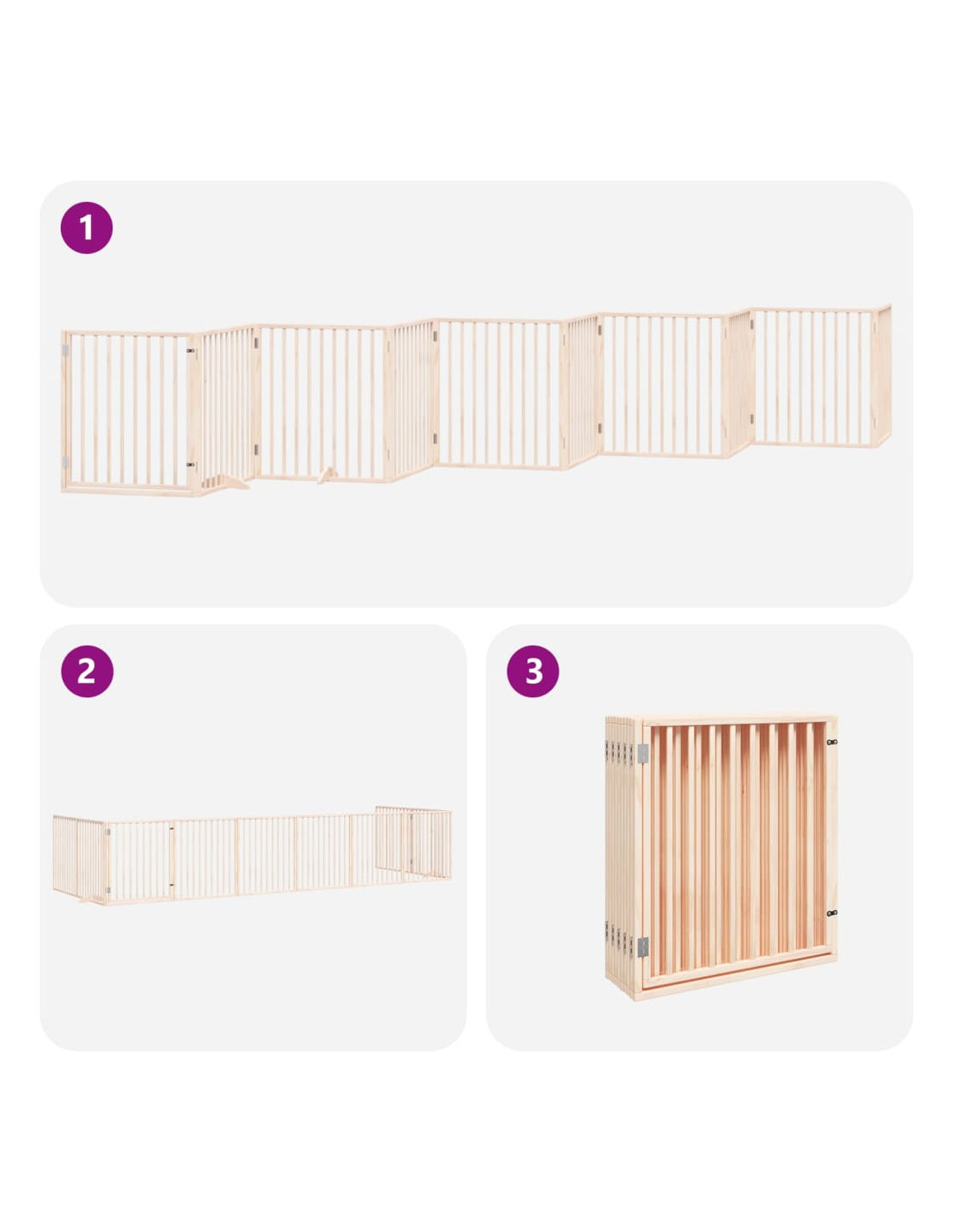 1

2

3