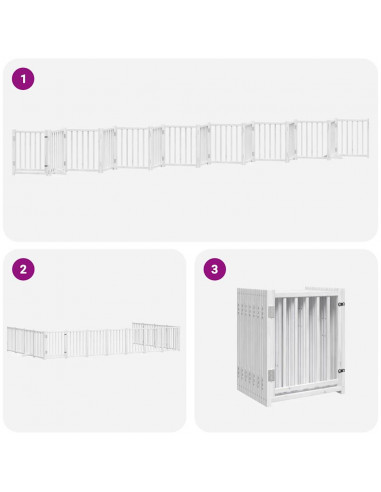 1

2

3