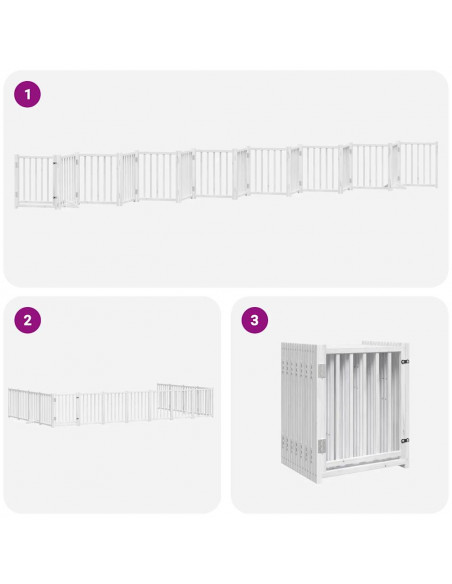 1

2

3