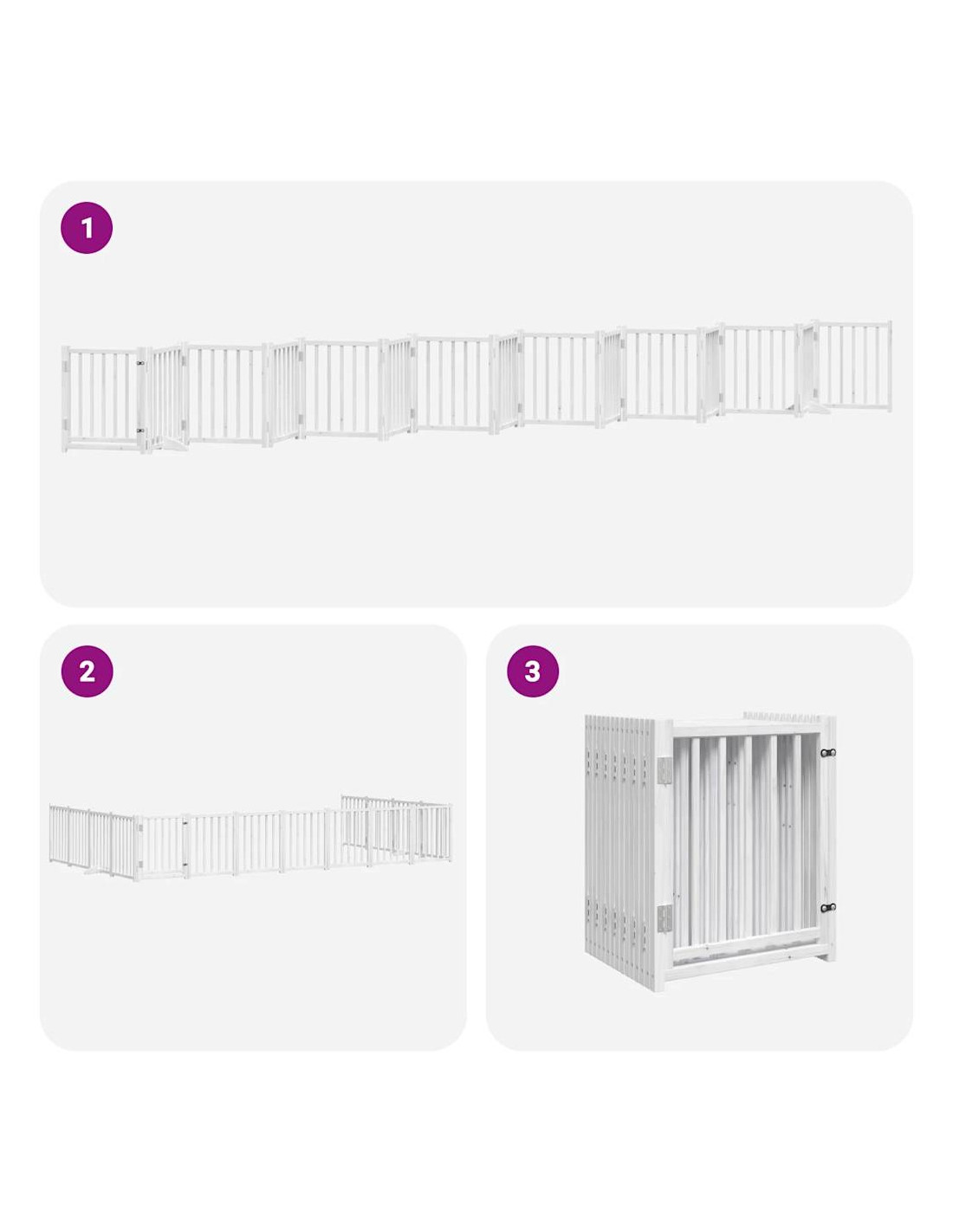 1

2

3