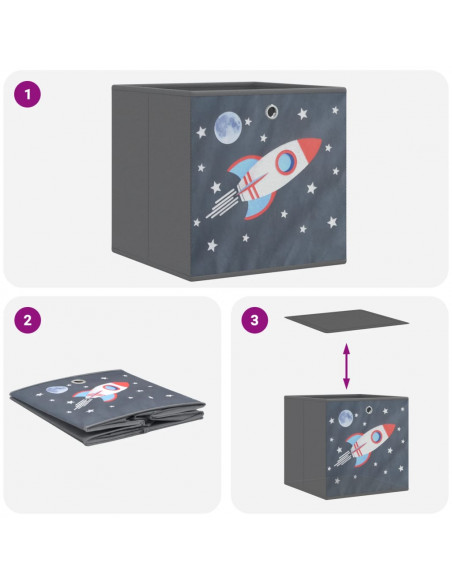 1

2

3