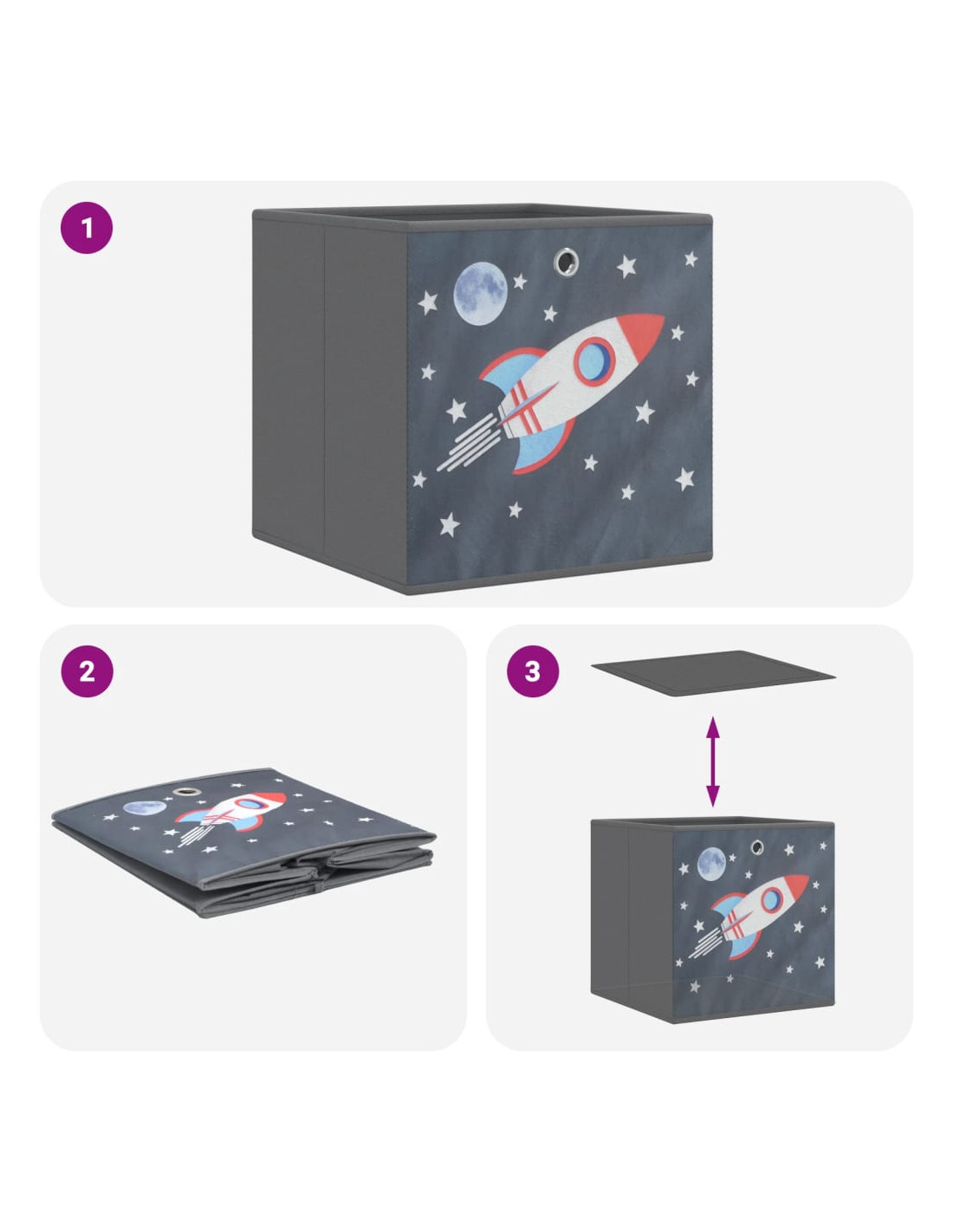 1

2

3