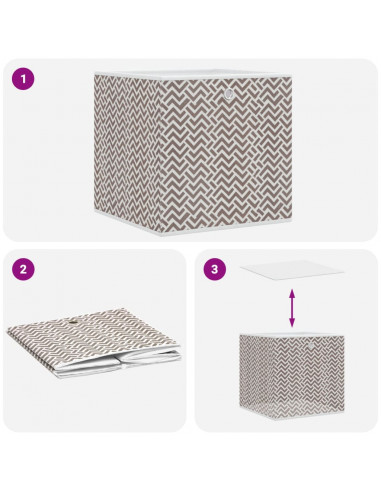 1

2

3