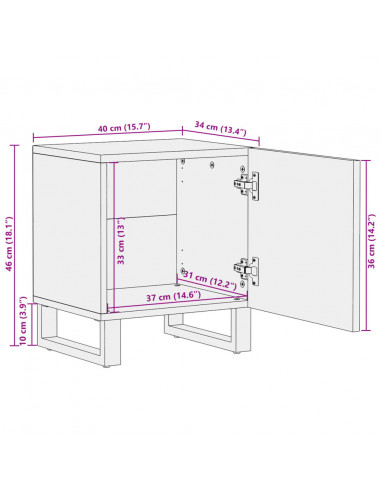 40 cm (15.7")
34 cm (13.4")
46 cm (18.1")
10 cm (3.9")
33 cm (13")
31 cm (12.2")
37 cm (14.6")
36 cm (14.2")