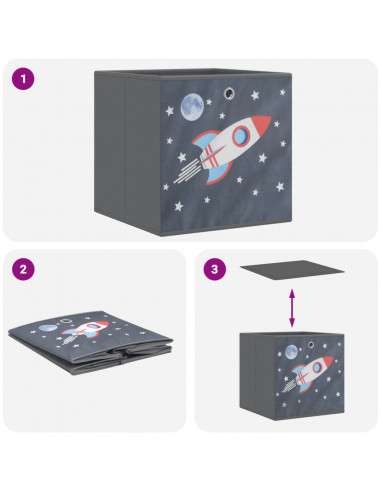 1

2

3