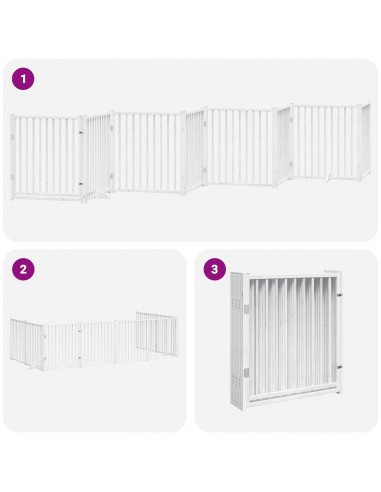 1

2

3