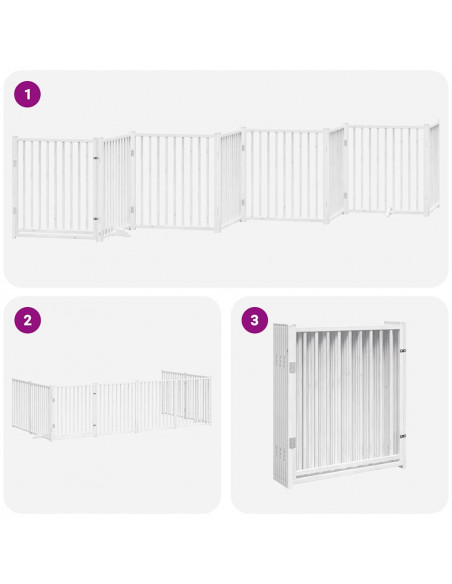 1

2

3