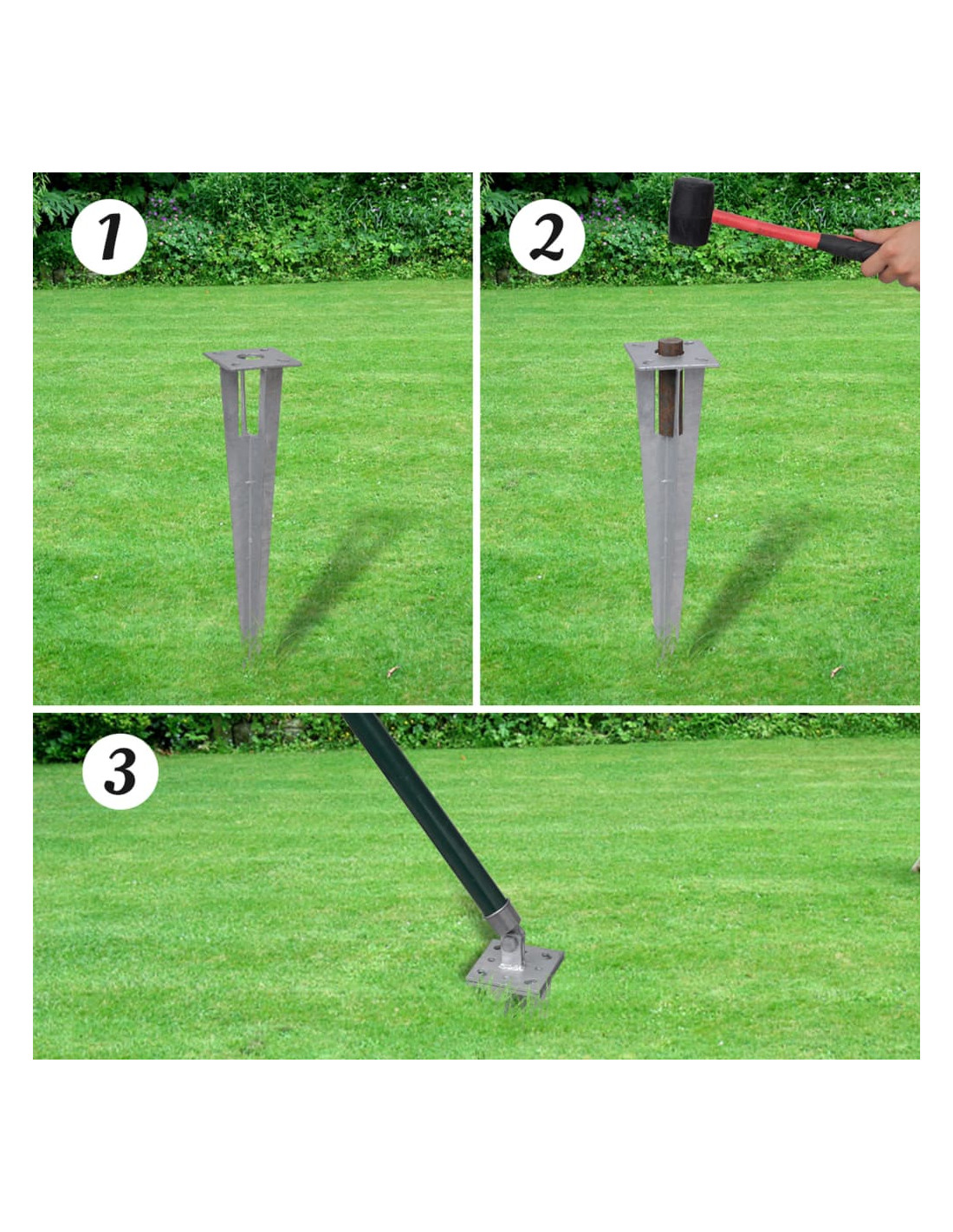 1

2

3