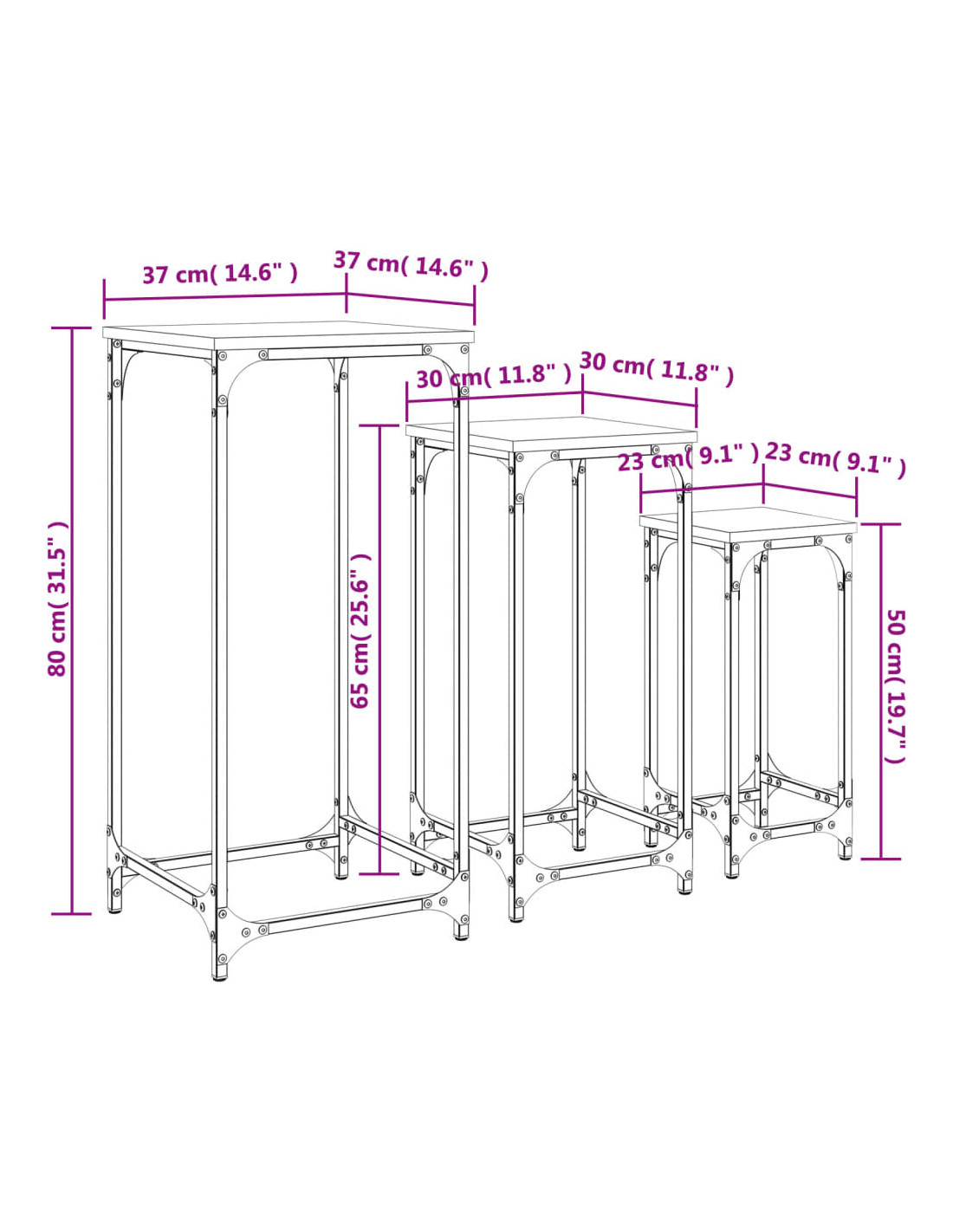 37 cm( 14.6" )
37 cm( 14.6" )
80 cm( 31.5" )
30 cm( 11.8" )
30 cm( 11.8" )
65 cm( 25.6" )
23 cm( 9.1" )
23 cm( 9.1" )
50 cm( 19.7" )