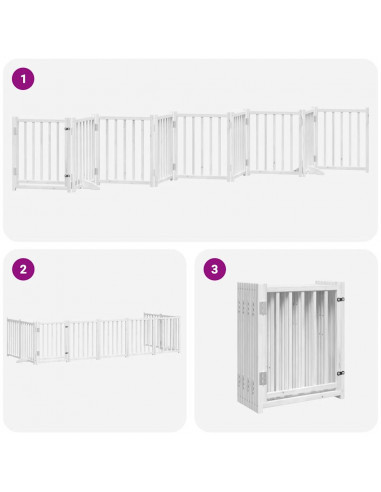 1

2

3