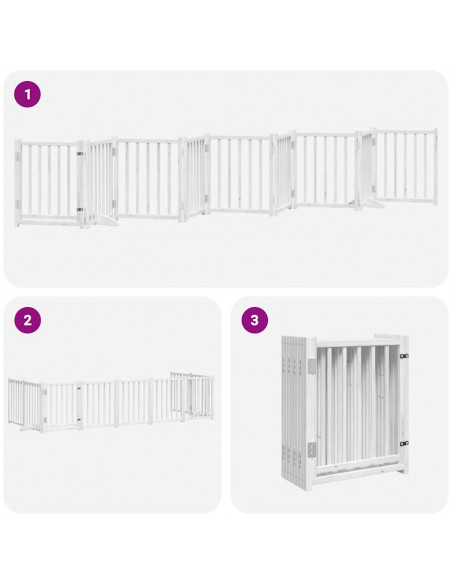 1

2

3