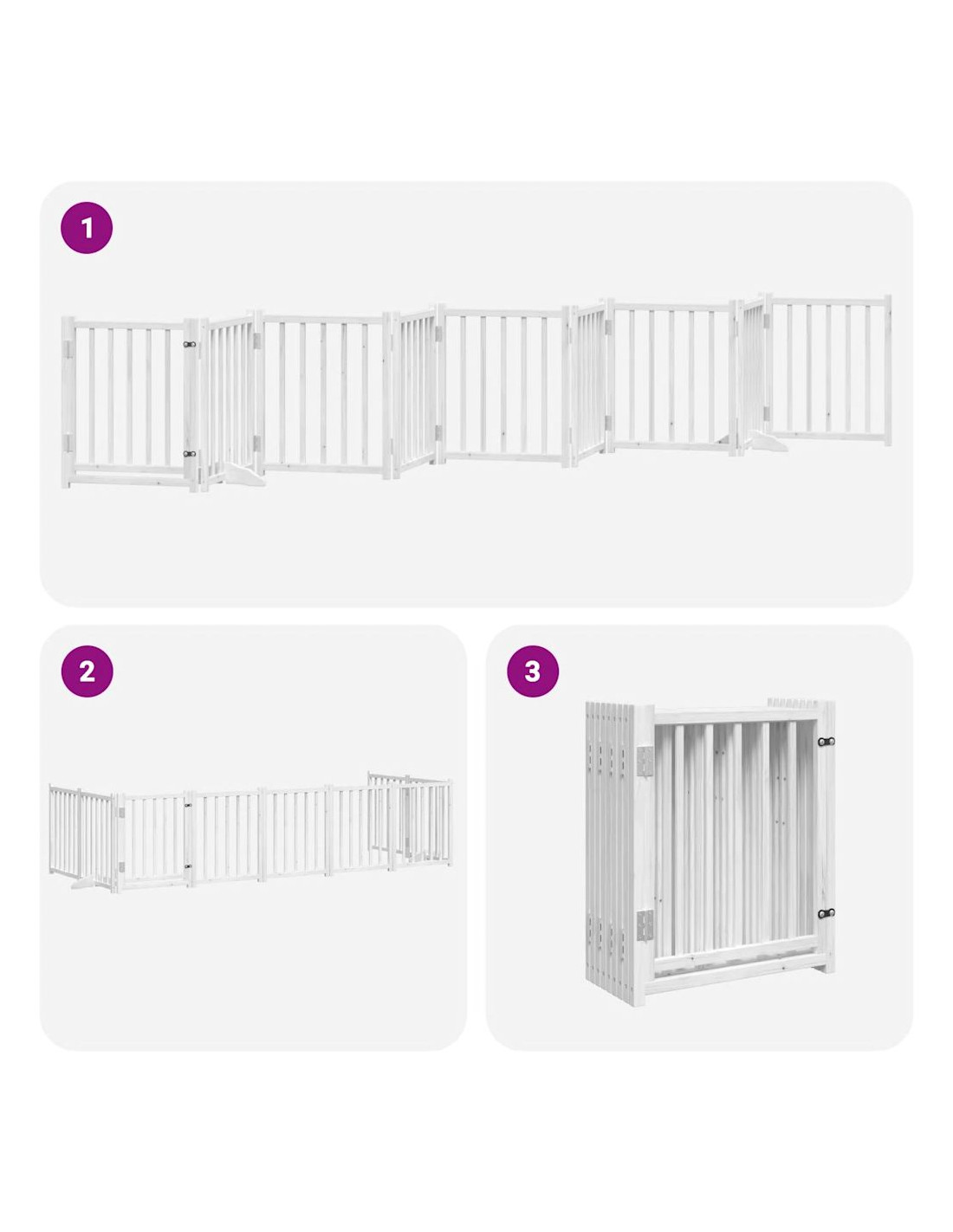 1

2

3