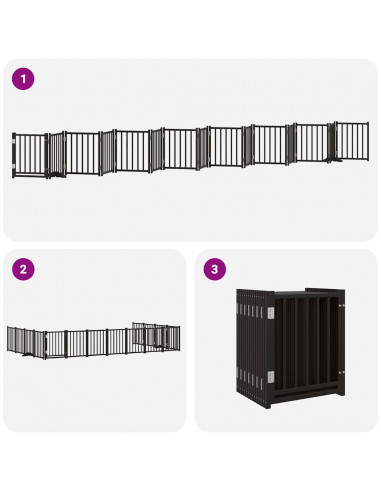 1

2

3