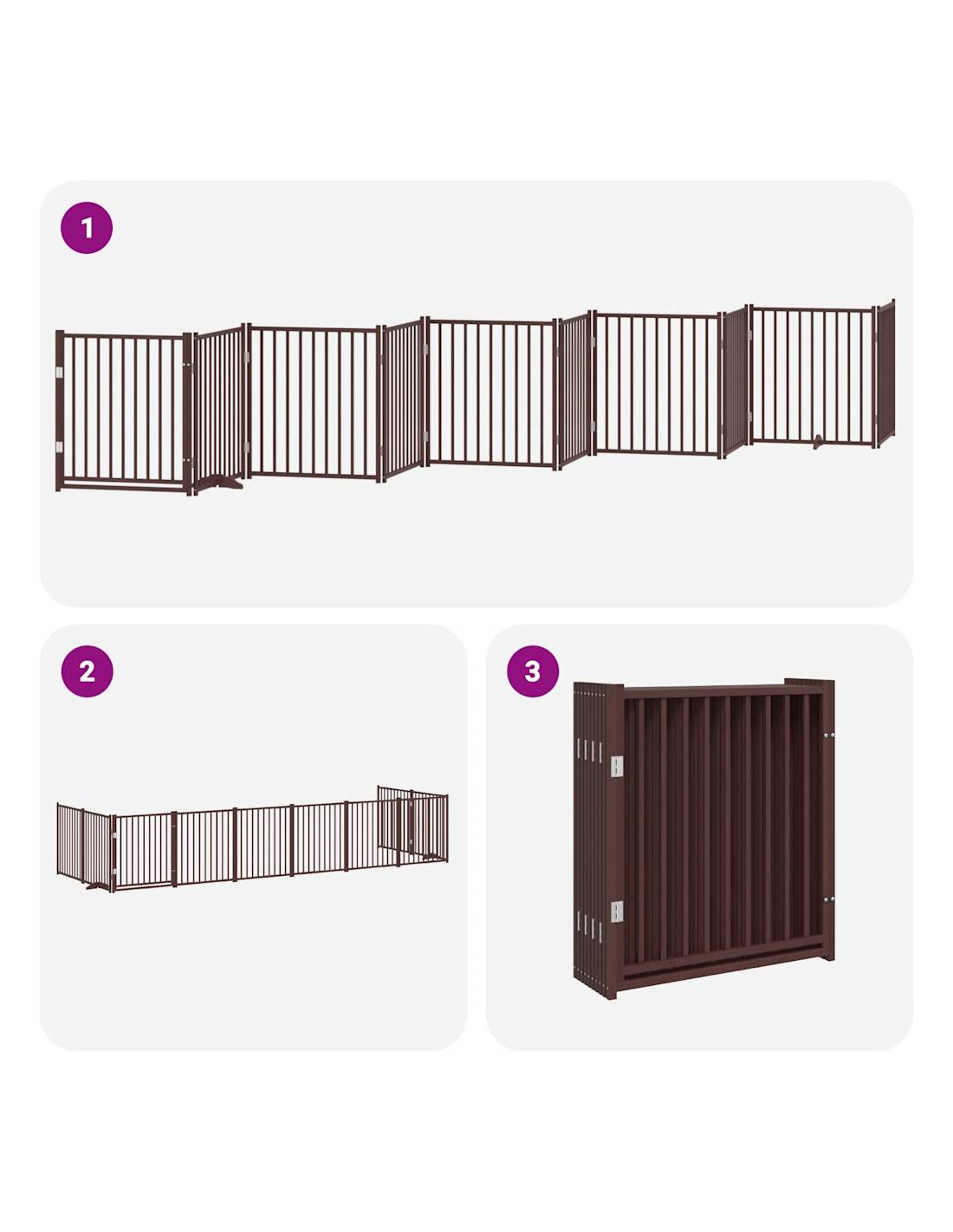 1

2

3